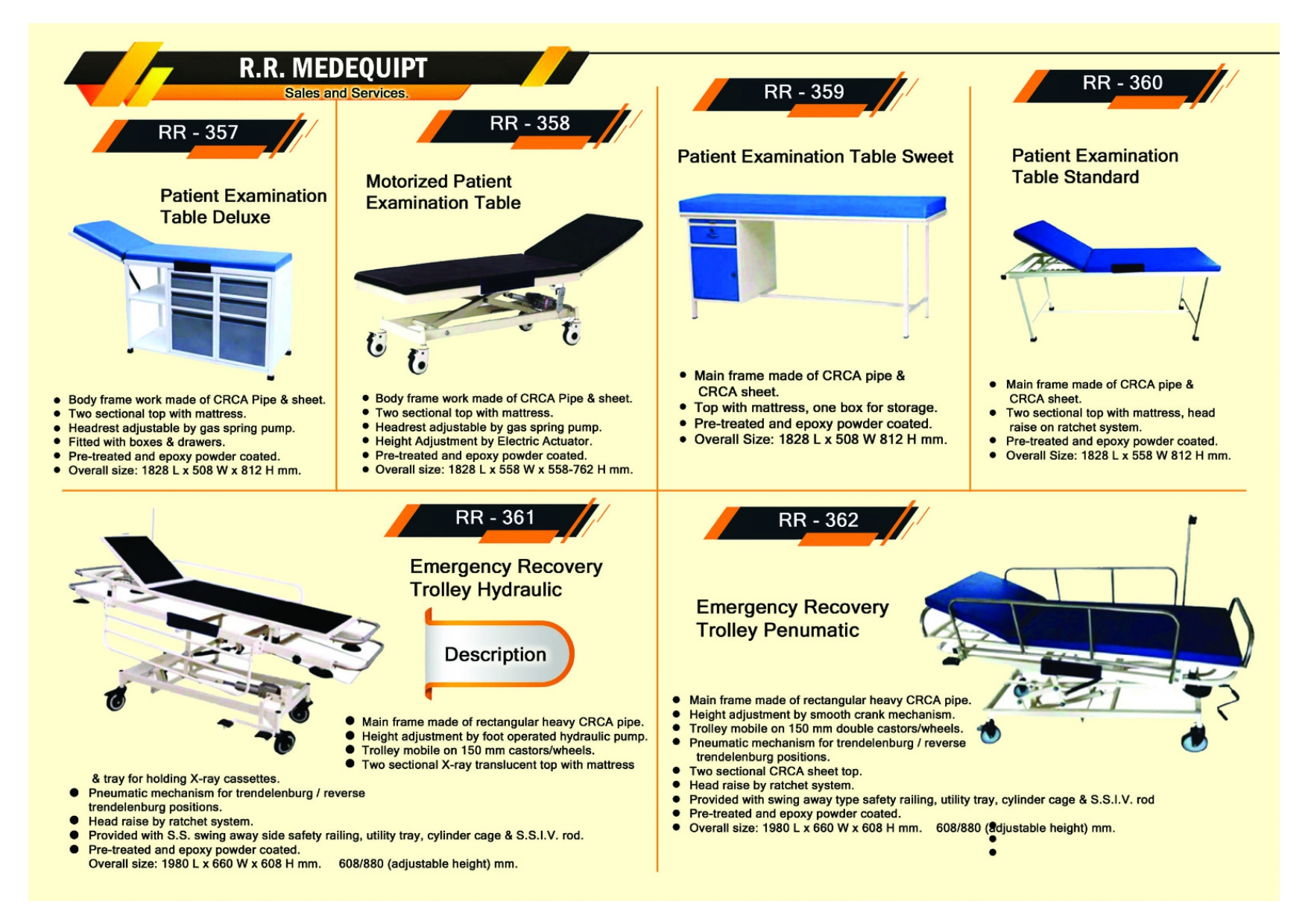 R.R. MEDEQUIPT
Sales and Services.

RR - 357

Patient Examination Table Deluxe

- Body frame work made of CRCA Pipe & sheet.
- Two sectional top with mattress.
- Headrest adjustable by gas spring pump.
- Fitted with boxes & drawers.
- Pre-treated and epoxy powder coated.
- Overall size: 1828 L x 508 W x 812 H mm.

RR - 358

Motorized Patient Examination Table

- Body frame work made of CRCA Pipe & sheet.
- Two sectional top with mattress.
- Headrest adjustable by gas spring pump.
- Height Adjustment by Electric Actuator.
- Pre-treated and epoxy powder coated.
- Overall size: 1828 L x 558 W x 558-762 H mm.

RR - 359

Patient Examination Table Sweet

- Main frame made of CRCA pipe & CRCA sheet.
- Top with mattress, one box for storage.
- Pre-treated and epoxy powder coated.
- Overall Size: 1828 L x 508 W 812 H mm.

RR - 360

Patient Examination Table Standard

- Main frame made of CRCA pipe & CRCA sheet.
- Two sectional top with mattress, head raise on ratchet system.
- Pre-treated and epoxy powder coated.
- Overall Size: 1828 L x 558 W 812 H mm.

RR - 361

Emergency Recovery Trolley Hydraulic

Description

- Main frame made of rectangular heavy CRCA pipe.
- Height adjustment by foot operated hydraulic pump.
- Trolley mobile on 150 mm castors/wheels.
- Two sectional X-ray translucent top with mattress & tray for holding X-ray cassettes.
- Pneumatic mechanism for trendelenburg / reverse trendelenburg positions.
- Head raise by ratchet system.
- Provided with S.S. swing away side safety railing, utility tray, cylinder cage & S.S.I.V. rod.
- Pre-treated and epoxy powder coated.
Overall size: 1980 L x 660 W x 608 H mm. 608/880 (adjustable height) mm.

RR - 362

Emergency Recovery Trolley Penumatic

- Main frame made of rectangular heavy CRCA pipe.
- Height adjustment by smooth crank mechanism.
- Trolley mobile on 150 mm double castors/wheels.
- Pneumatic mechanism for trendelenburg / reverse trendelenburg positions.
- Two sectional CRCA sheet top.
- Head raise by ratchet system.
- Provided with swing away type safety railing, utility tray, cylinder cage & S.S.I.V. rod
- Pre-treated and epoxy powder coated.
- Overall size: 1980 L x 660 W x 608 H mm. 608/880 (adjustable height) mm.